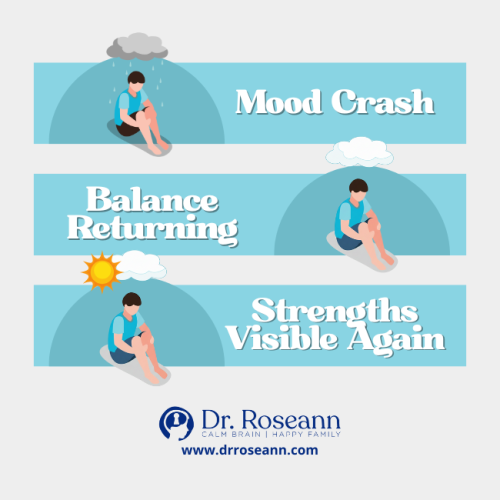 Mood Crash

Balance Returning

Strengths Visible Again

Dr. Roseann
CALM BRAIN | HAPPY FAMILY
www.drroseann.com