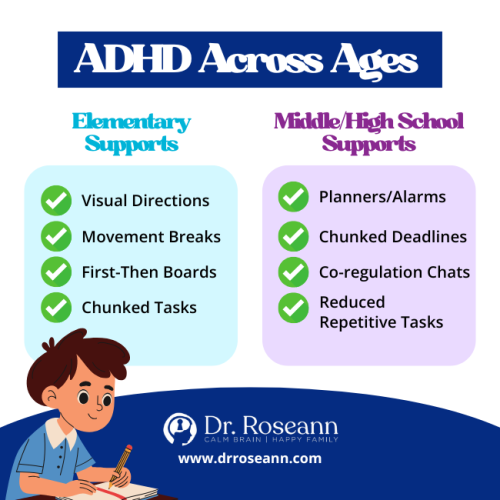 ADHD Across Ages

Elementary Supports

Visual Directions

Movement Breaks

First-Then Boards

Chunked Tasks

Middle/High School Supports

Planners/Alarms

Chunked Deadlines

Co-regulation Chats

Reduced Repetitive Tasks

Dr. Roseann
CALM BRAIN | HAPPY FAMILY

www.drroseann.com