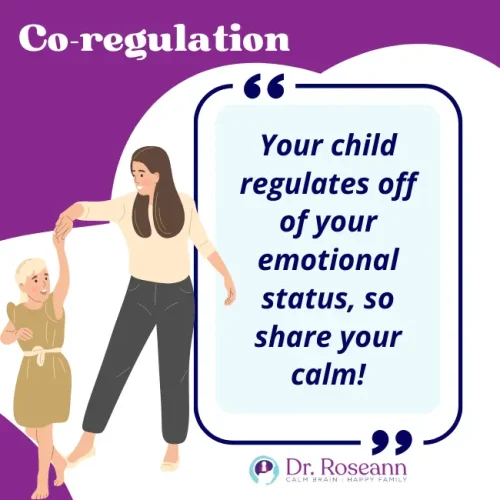 Co-regulation

“

Your child regulates off of your emotional status, so share your calm!

”

Dr. Roseann
CALM BRAIN | HAPPY FAMILY