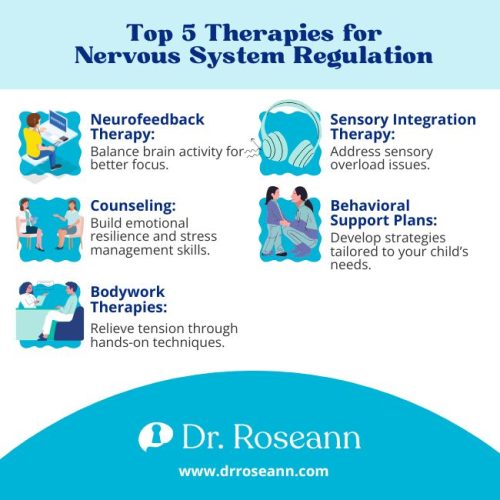 Top 5 Therapies for Nervous System Regulation

Neurofeedback Therapy:
Balance brain activity for better focus.

Counseling:
Build emotional resilience and stress management skills.

Bodywork Therapies:
Relieve tension through hands-on techniques.

Sensory Integration Therapy:
Address sensory overload issues.

Behavioral Support Plans:
Develop strategies tailored to your child's needs.

Dr. Roseann

www.drroseann.com