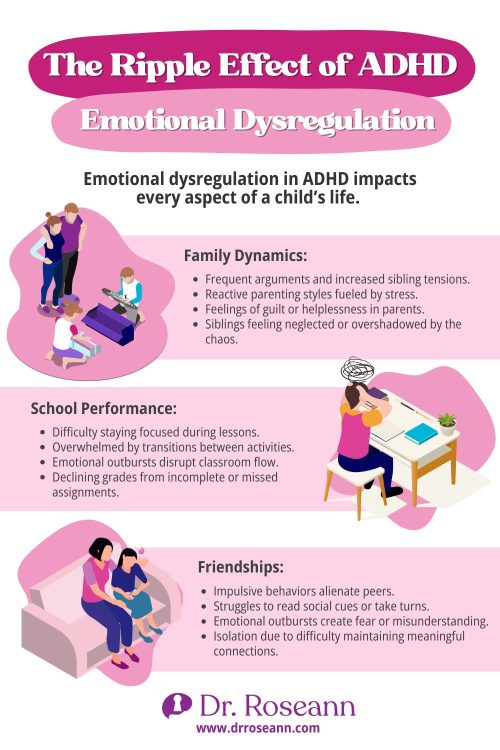 The Ripple Effect of ADHD

Emotional Dysregulation

Emotional dysregulation in ADHD impacts every aspect of a child's life.

Family Dynamics:

- Frequent arguments and increased sibling tensions.
- Reactive parenting styles fueled by stress.
- Feelings of guilt or helplessness in parents.
- Siblings feeling neglected or overshadowed by the chaos.

School Performance:

- Difficulty staying focused during lessons.
- Overwhelmed by transitions between activities.
- Emotional outbursts disrupt classroom flow.
- Declining grades from incomplete or missed assignments.

Friendships:

- Impulsive behaviors alienate peers.
- Struggles to read social cues or take turns.
- Emotional outbursts create fear or misunderstanding.
- Isolation due to difficulty maintaining meaningful connections.

Dr. Roseann
www.drroseann.com