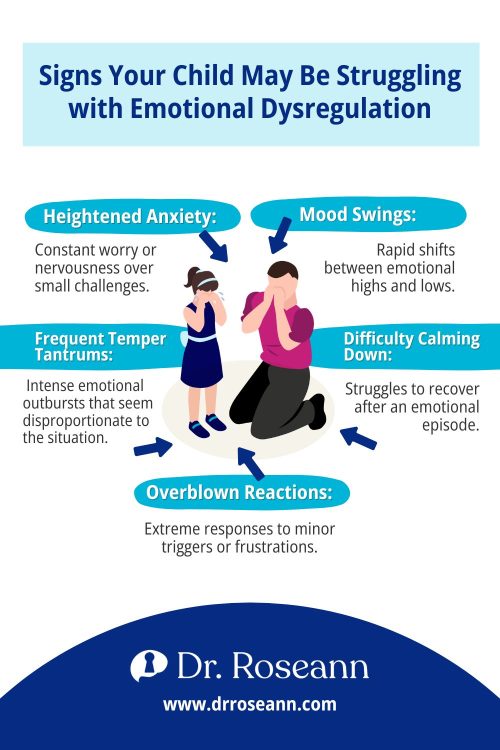 Signs Your Child May Be Struggling with Emotional Dysregulation

Heightened Anxiety:

Constant worry or nervousness over small challenges.

Mood Swings:

Rapid shifts between emotional highs and lows.

Frequent Temper Tantrums:

Intense emotional outbursts that seem disproportionate to the situation.

Difficulty Calming Down:

Struggles to recover after an emotional episode.

Overblown Reactions:

Extreme responses to minor triggers or frustrations.

Dr. Roseann

www.drroseann.com