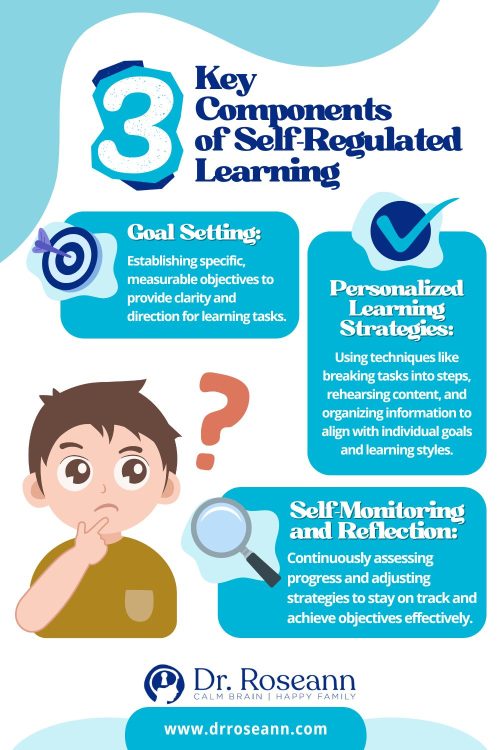 3 Key Components of Self-Regulated Learning

Goal Setting:
Establishing specific, measurable objectives to provide clarity and direction for learning tasks.

Personalized Learning Strategies:
Using techniques like breaking tasks into steps, rehearsing content, and organizing information to align with individual goals and learning styles.

?

Self-Monitoring and Reflection:
Continuously assessing progress and adjusting strategies to stay on track and achieve objectives effectively.

Dr. Roseann
CALM BRAIN | HAPPY FAMILY

www.drroseann.com