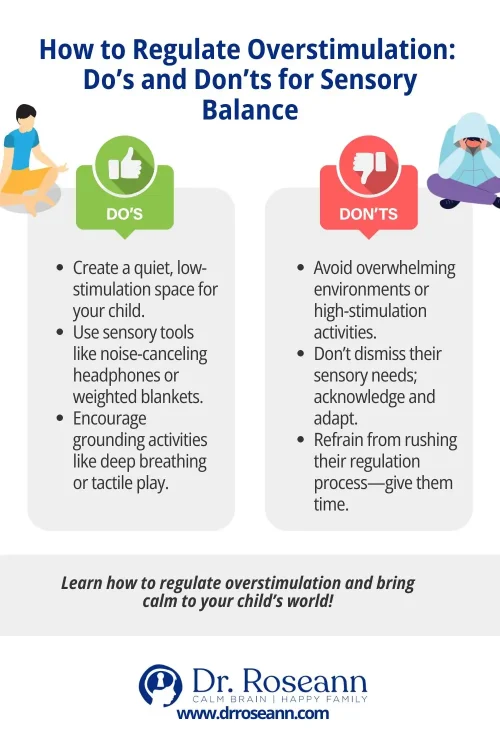 How to Regulate Overstimulation: Do's and Don'ts for Sensory Balance

DO'S

- Create a quiet, low-stimulation space for your child.
- Use sensory tools like noise-canceling headphones or weighted blankets.
- Encourage grounding activities like deep breathing or tactile play.

DON'TS

- Avoid overwhelming environments or high-stimulation activities.
- Don't dismiss their sensory needs; acknowledge and adapt.
- Refrain from rushing their regulation process—give them time.

Learn how to regulate overstimulation and bring calm to your child's world!

Dr. Roseann
CALM BRAIN | HAPPY FAMILY
www.drroseann.com