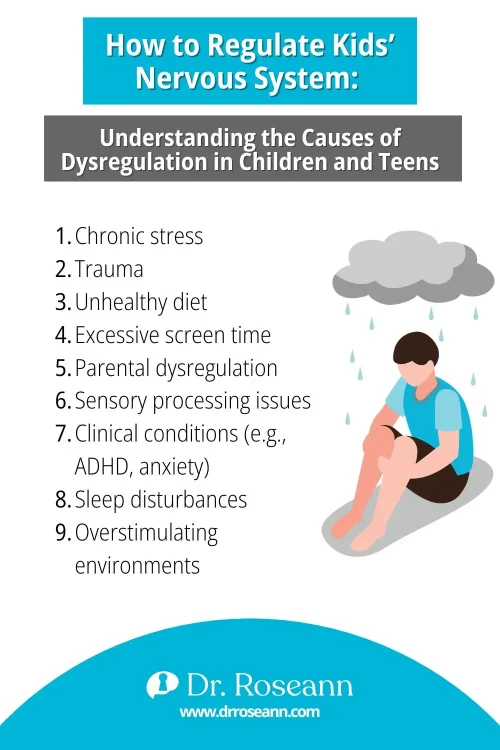 How to Regulate Kids' Nervous System:

Understanding the Causes of Dysregulation in Children and Teens

1. Chronic stress
2. Trauma
3. Unhealthy diet
4. Excessive screen time
5. Parental dysregulation
6. Sensory processing issues
7. Clinical conditions (e.g., ADHD, anxiety)
8. Sleep disturbances
9. Overstimulating environments

Dr. Roseann
www.drroseann.com