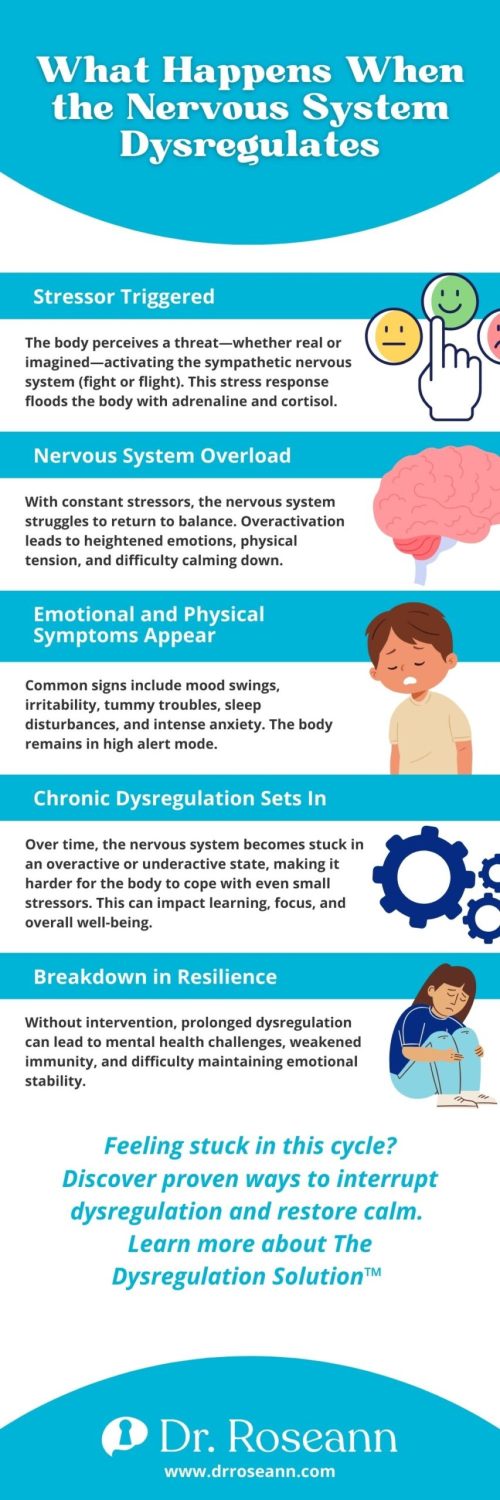 What Happens When the Nervous System Dysregulates

Stressor Triggered

The body perceives a threat—whether real or imagined—activating the sympathetic nervous system (fight or flight). This stress response floods the body with adrenaline and cortisol.

Nervous System Overload

With constant stressors, the nervous system struggles to return to balance. Overactivation leads to heightened emotions, physical tension, and difficulty calming down.

Emotional and Physical Symptoms Appear

Common signs include mood swings, irritability, tummy troubles, sleep disturbances, and intense anxiety. The body remains in high alert mode.

Chronic Dysregulation Sets In

Over time, the nervous system becomes stuck in an overactive or underactive state, making it harder for the body to cope with even small stressors. This can impact learning, focus, and overall well-being.

Breakdown in Resilience

Without intervention, prolonged dysregulation can lead to mental health challenges, weakened immunity, and difficulty maintaining emotional stability.

Feeling stuck in this cycle? Discover proven ways to interrupt dysregulation and restore calm. Learn more about The Dysregulation Solution™

Dr. Roseann
www.drroseann.com