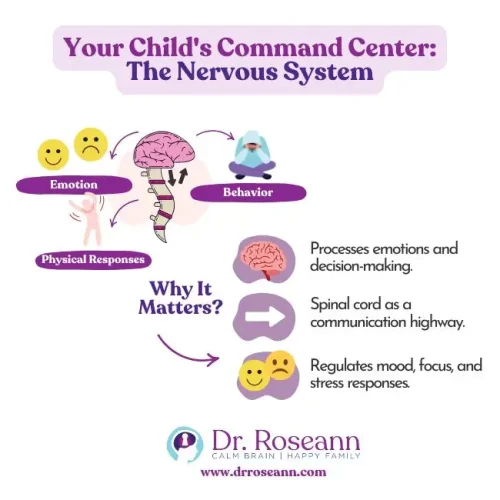 Your Child's Command Center: The Nervous System

Emotion

Behavior

Physical Responses

Why It Matters?

Processes emotions and decision-making.

Spinal cord as a communication highway.

Regulates mood, focus, and stress responses.

Dr. Roseann
CALM BRAIN | HAPPY FAMILY
www.drroseann.com