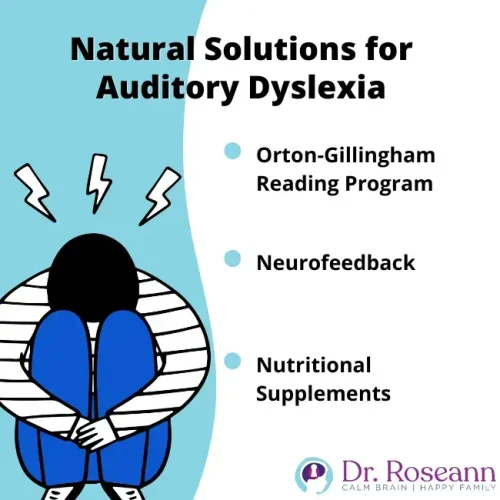 Natural Solutions for Auditory Dyslexia

Orton-Gillingham Reading Program

Neurofeedback

Nutritional Supplements

Dr. Roseann
CALM BRAIN | HAPPY FAMILY