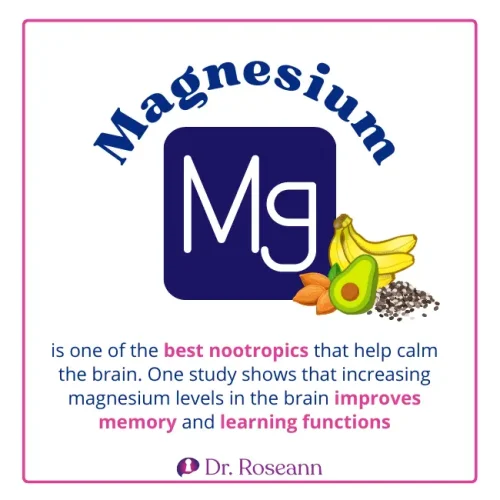 Magnesium

Mg

is one of the best nootropics that help calm the brain. One study shows that increasing magnesium levels in the brain improves memory and learning functions

Dr. Roseann