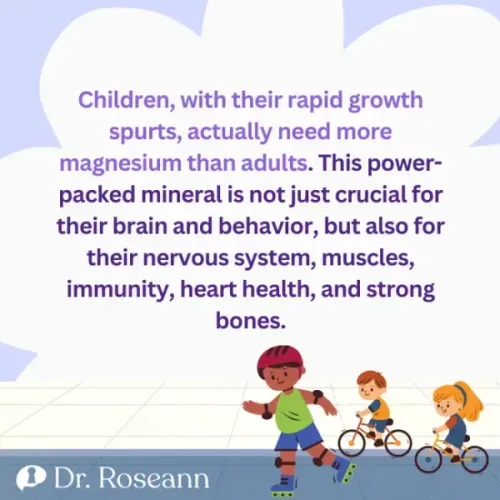 Children, with their rapid growth spurts, actually need more magnesium than adults. This power-packed mineral is not just crucial for their brain and behavior, but also for their nervous system, muscles, immunity, heart health, and strong bones.

Dr. Roseann