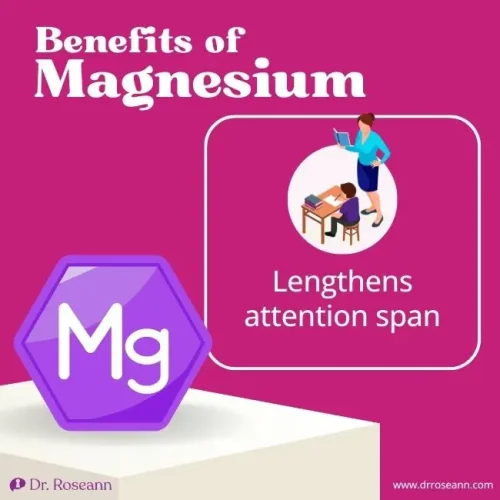 Benefits of
Magnesium

Lengthens attention span

Mg

Dr. Roseann

www.drroseann.com