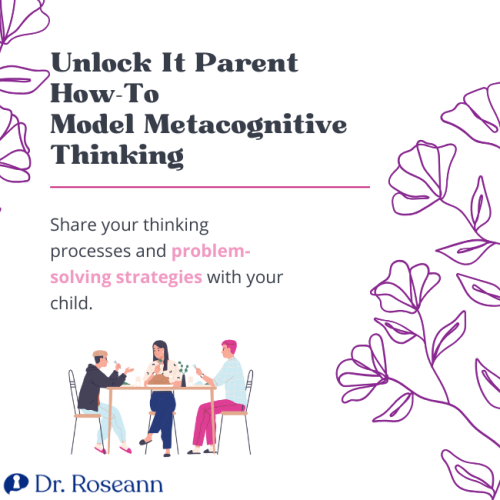 Unlock It Parent
How-To
Model Metacognitive Thinking

Share your thinking processes and problem-solving strategies with your child.

Dr. Roseann