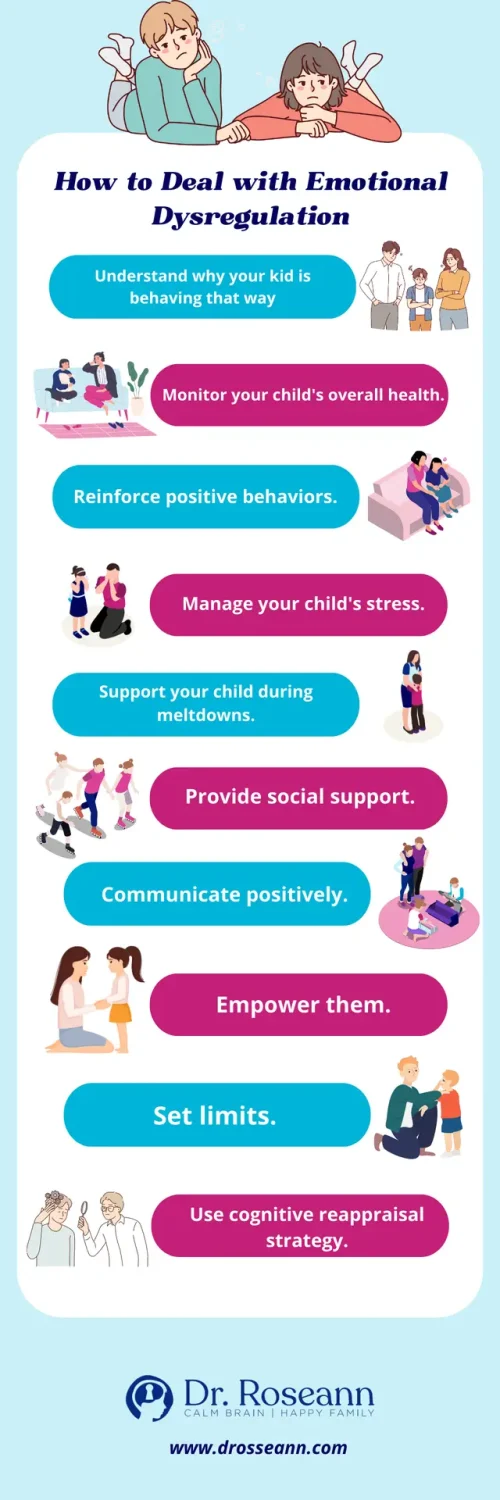 How to Deal with Emotional Dysregulation

Understand why your kid is behaving that way

Monitor your child's overall health.

Reinforce positive behaviors.

Manage your child's stress.

Support your child during meltdowns.

Provide social support.

Communicate positively.

Empower them.

Set limits.

Use cognitive reappraisal strategy.

Dr. Roseann
CALM BRAIN | HAPPY FAMILY

www.drosseann.com