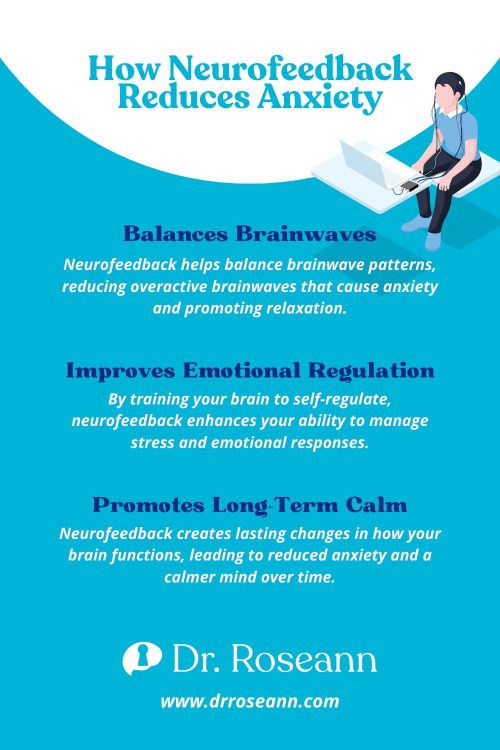 How Neurofeedback Reduces Anxiety

Balances Brainwaves

Neurofeedback helps balance brainwave patterns, reducing overactive brainwaves that cause anxiety and promoting relaxation.

Improves Emotional Regulation

By training your brain to self-regulate, neurofeedback enhances your ability to manage stress and emotional responses.

Promotes Long-Term Calm

Neurofeedback creates lasting changes in how your brain functions, leading to reduced anxiety and a calmer mind over time.

Dr. Roseann

www.drroseann.com