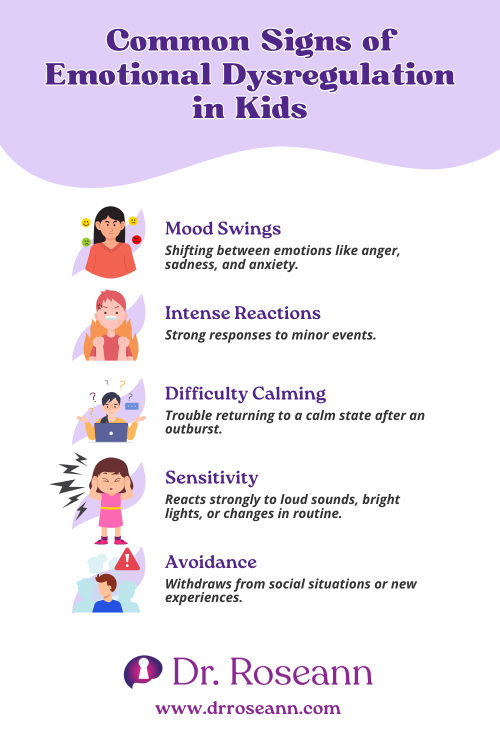 Common Signs of Emotional Dysregulation in Kids

Mood Swings
Shifting between emotions like anger, sadness, and anxiety.

Intense Reactions
Strong responses to minor events.

Difficulty Calming
Trouble returning to a calm state after an outburst.

Sensitivity
Reacts strongly to loud sounds, bright lights, or changes in routine.

Avoidance
Withdraws from social situations or new experiences.

Dr. Roseann
www.drroseann.com