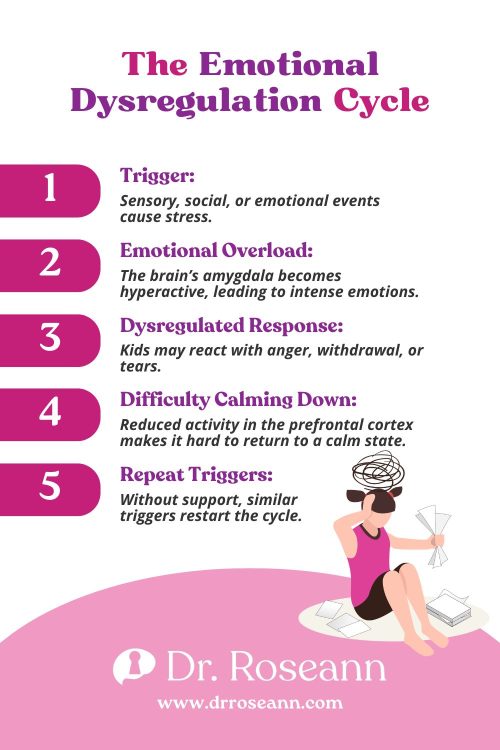 The Emotional Dysregulation Cycle

1
Trigger:
Sensory, social, or emotional events cause stress.

2
Emotional Overload:
The brain's amygdala becomes hyperactive, leading to intense emotions.

3
Dysregulated Response:
Kids may react with anger, withdrawal, or tears.

4
Difficulty Calming Down:
Reduced activity in the prefrontal cortex makes it hard to return to a calm state.

5
Repeat Triggers:
Without support, similar triggers restart the cycle.

Dr. Roseann
www.drroseann.com