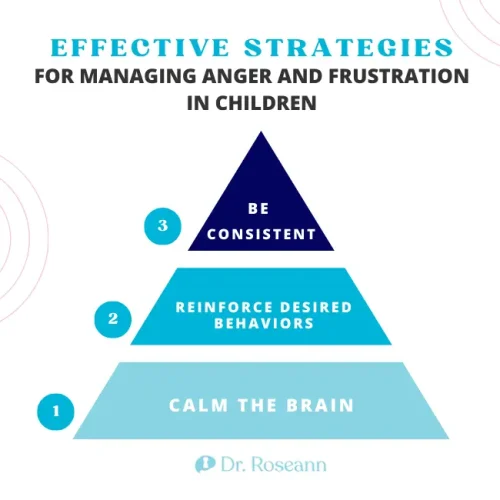 EFFECTIVE STRATEGIES
FOR MANAGING ANGER AND FRUSTRATION IN CHILDREN

3
BE CONSISTENT

2
REINFORCE DESIRED BEHAVIORS

1
CALM THE BRAIN

Dr. Roseann