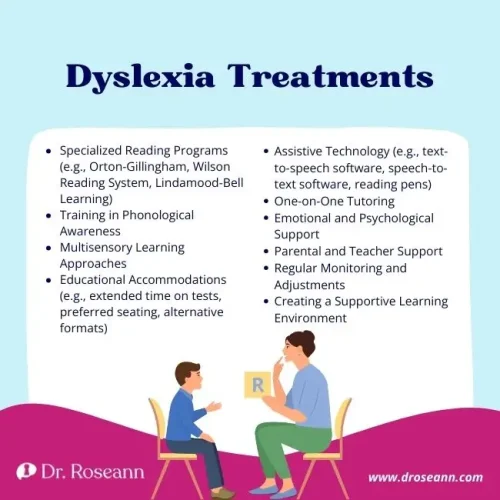 Dyslexia Treatments

- Specialized Reading Programs (e.g., Orton-Gillingham, Wilson Reading System, Lindamood-Bell Learning)
- Training in Phonological Awareness
- Multisensory Learning Approaches
- Educational Accommodations (e.g., extended time on tests, preferred seating, alternative formats)

- Assistive Technology (e.g., text-to-speech software, speech-to-text software, reading pens)
- One-on-One Tutoring
- Emotional and Psychological Support
- Parental and Teacher Support
- Regular Monitoring and Adjustments
- Creating a Supportive Learning Environment

R

Dr. Roseann

www.droseann.com