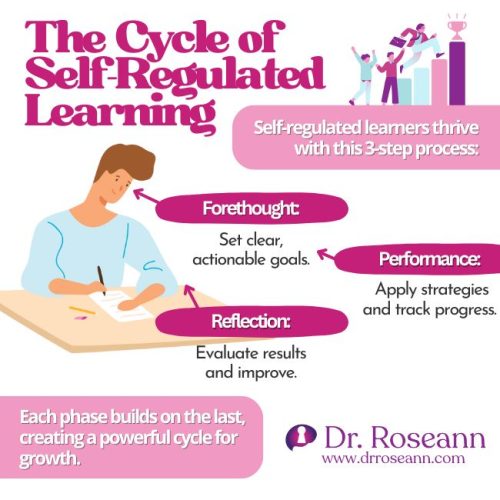 The Cycle of Self-Regulated Learning

Self-regulated learners thrive with this 3-step process:

Forethought:

Set clear, actionable goals.

Performance:

Apply strategies and track progress.

Reflection:

Evaluate results and improve.

Each phase builds on the last, creating a powerful cycle for growth.

Dr. Roseann
www.drroseann.com