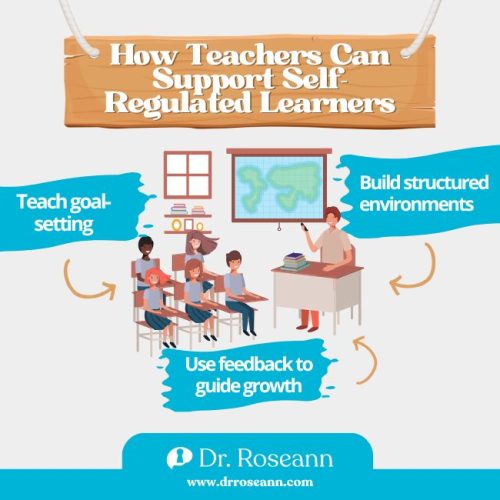 How Teachers Can Support Self-Regulated Learners

Teach goal-setting

Build structured environments

Use feedback to guide growth

Dr. Roseann

www.drroseann.com