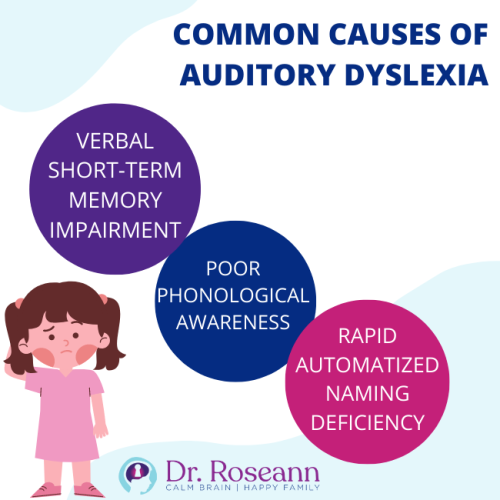 COMMON CAUSES OF AUDITORY DYSLEXIA

VERBAL SHORT-TERM MEMORY IMPAIRMENT

POOR PHONOLOGICAL AWARENESS

RAPID AUTOMATIZED NAMING DEFICIENCY

Dr. Roseann
CALM BRAIN | HAPPY FAMILY