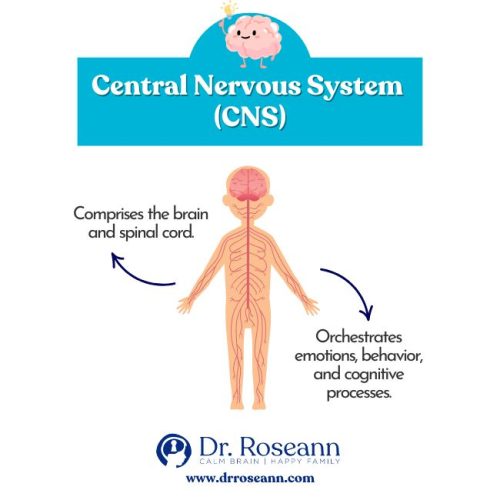 Central Nervous System (CNS)

Comprises the brain and spinal cord.

Orchestrates emotions, behavior, and cognitive processes.

Dr. Roseann
CALM BRAIN | HAPPY FAMILY
www.drroseann.com