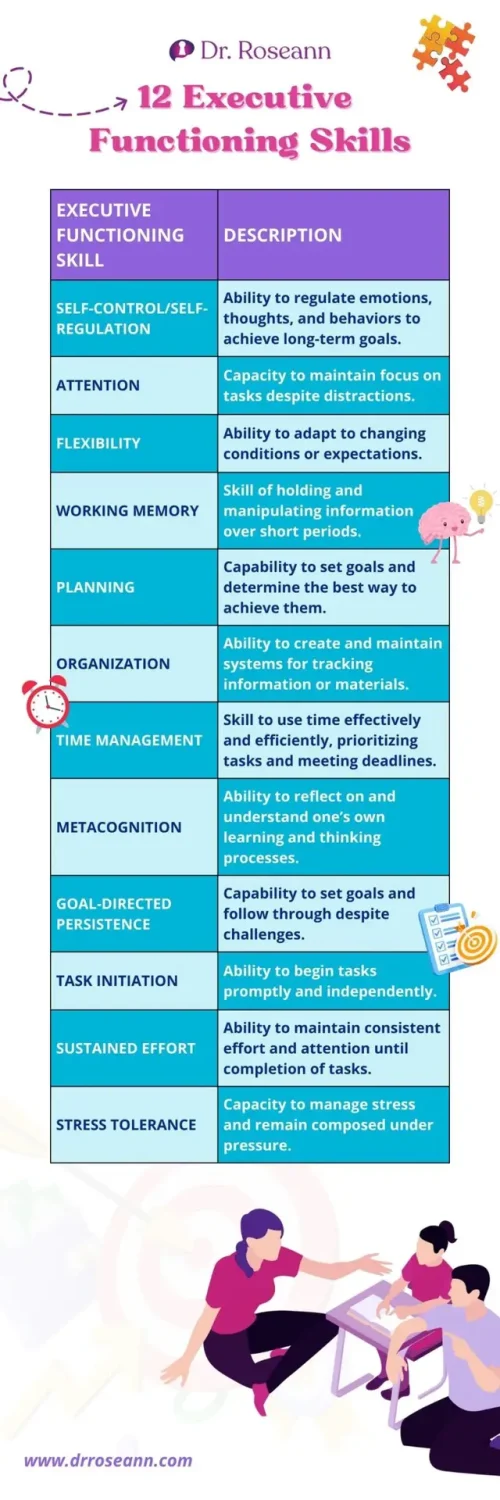 Dr. Roseann

12 Executive Functioning Skills

| EXECUTIVE FUNCTIONING SKILL | DESCRIPTION |
|---|---|
| SELF-CONTROL/SELF-REGULATION | Ability to regulate emotions, thoughts, and behaviors to achieve long-term goals. |
| ATTENTION | Capacity to maintain focus on tasks despite distractions. |
| FLEXIBILITY | Ability to adapt to changing conditions or expectations. |
| WORKING MEMORY | Skill of holding and manipulating information over short periods. |
| PLANNING | Capability to set goals and determine the best way to achieve them. |
| ORGANIZATION | Ability to create and maintain systems for tracking information or materials. |
| TIME MANAGEMENT | Skill to use time effectively and efficiently, prioritizing tasks and meeting deadlines. |
| METACOGNITION | Ability to reflect on and understand one's own learning and thinking processes. |
| GOAL-DIRECTED PERSISTENCE | Capability to set goals and follow through despite challenges. |
| TASK INITIATION | Ability to begin tasks promptly and independently. |
| SUSTAINED EFFORT | Ability to maintain consistent effort and attention until completion of tasks. |
| STRESS TOLERANCE | Capacity to manage stress and remain composed under pressure. |

www.drroseann.com