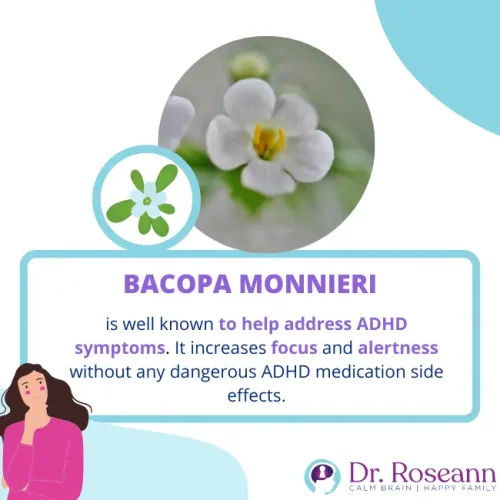 BACOPA MONNIERI

is well known to help address ADHD symptoms. It increases focus and alertness without any dangerous ADHD medication side effects.

Dr. Roseann
CALM BRAIN | HAPPY FAMILY