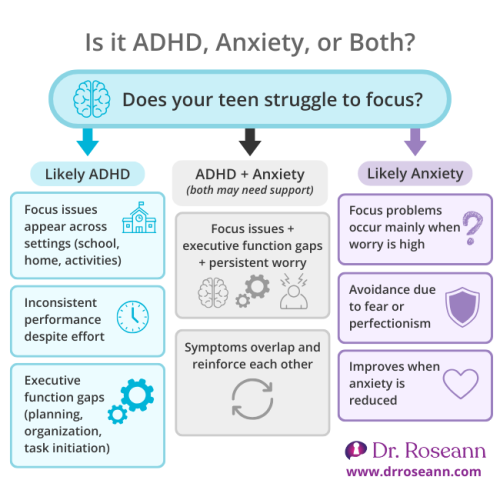 Is it ADHD, Anxiety, or Both?

Does your teen struggle to focus?

Likely ADHD

Focus issues appear across settings (school, home, activities)

Inconsistent performance despite effort

Executive function gaps (planning, organization, task initiation)

ADHD + Anxiety
(both may need support)

Focus issues + executive function gaps + persistent worry

Symptoms overlap and reinforce each other

Likely Anxiety

Focus problems occur mainly when worry is high

Avoidance due to fear or perfectionism

Improves when anxiety is reduced

Dr. Roseann
www.drroseann.com