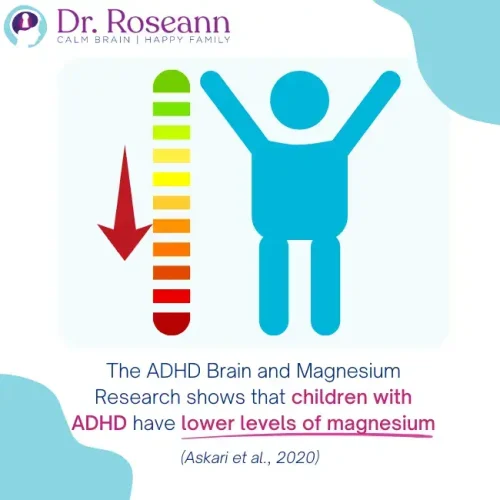 Dr. Roseann
CALM BRAIN | HAPPY FAMILY

The ADHD Brain and Magnesium Research shows that children with ADHD have lower levels of magnesium

(Askari et al., 2020)