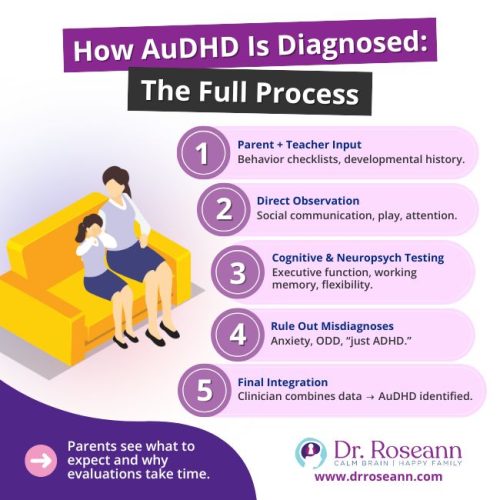 How AuDHD Is Diagnosed:
The Full Process

1
Parent + Teacher Input
Behavior checklists, developmental history.

2
Direct Observation
Social communication, play, attention.

3
Cognitive & Neuropsych Testing
Executive function, working memory, flexibility.

4
Rule Out Misdiagnoses
Anxiety, ODD, "just ADHD."

5
Final Integration
Clinician combines data → AuDHD identified.

Parents see what to expect and why evaluations take time.

Dr. Roseann
CALM BRAIN | HAPPY FAMILY
www.drroseann.com