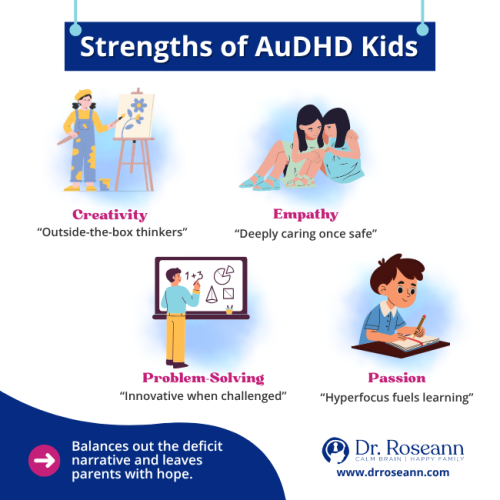 Strengths of AuDHD Kids

Creativity
“Outside-the-box thinkers”

Empathy
“Deeply caring once safe”

1+3

Problem-Solving
“Innovative when challenged”

Passion
“Hyperfocus fuels learning”

Balances out the deficit narrative and leaves parents with hope.

Dr. Roseann
CALM BRAIN | HAPPY FAMILY
www.drroseann.com