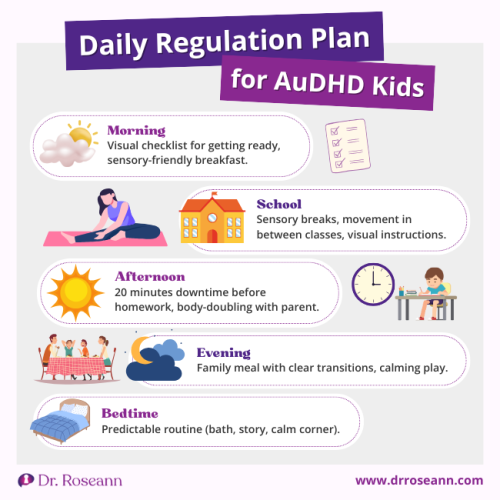 Daily Regulation Plan for AuDHD Kids

Morning
Visual checklist for getting ready, sensory-friendly breakfast.

School
Sensory breaks, movement in between classes, visual instructions.

Afternoon
20 minutes downtime before homework, body-doubling with parent.

Evening
Family meal with clear transitions, calming play.

Bedtime
Predictable routine (bath, story, calm corner).

Dr. Roseann

www.drroseann.com