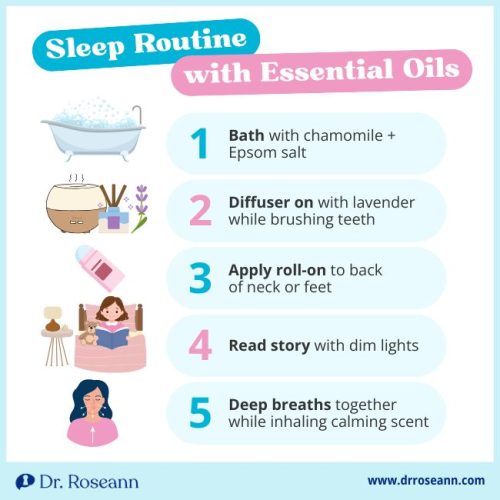 Sleep Routine
with Essential Oils

1 Bath with chamomile + Epsom salt

2 Diffuser on with lavender while brushing teeth

3 Apply roll-on to back of neck or feet

4 Read story with dim lights

5 Deep breaths together while inhaling calming scent

Dr. Roseann

www.drroseann.com