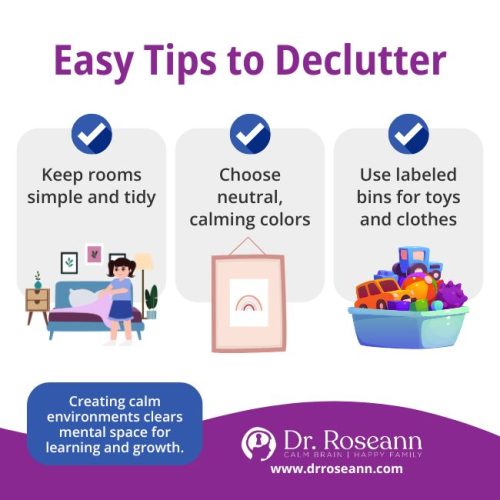 Easy Tips to Declutter

Keep rooms simple and tidy

Choose neutral, calming colors

Use labeled bins for toys and clothes

Creating calm environments clears mental space for learning and growth.

Dr. Roseann
CALM BRAIN | HAPPY FAMILY
www.drroseann.com