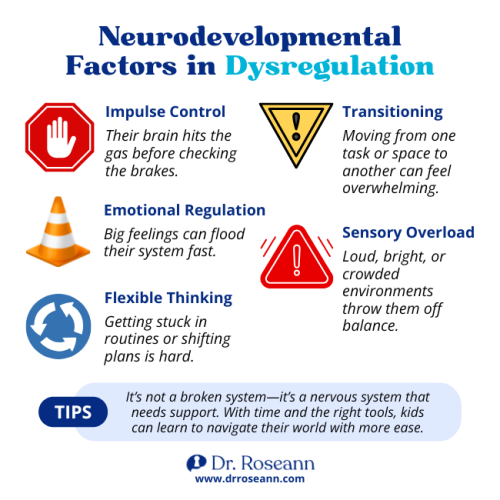 Neurodevelopmental Factors in Dysregulation

Impulse Control
Their brain hits the gas before checking the brakes.

Emotional Regulation
Big feelings can flood their system fast.

Flexible Thinking
Getting stuck in routines or shifting plans is hard.

Transitioning
Moving from one task or space to another can feel overwhelming.

Sensory Overload
Loud, bright, or crowded environments throw them off balance.

TIPS
It's not a broken system—it's a nervous system that needs support. With time and the right tools, kids can learn to navigate their world with more ease.

Dr. Roseann
www.drroseann.com