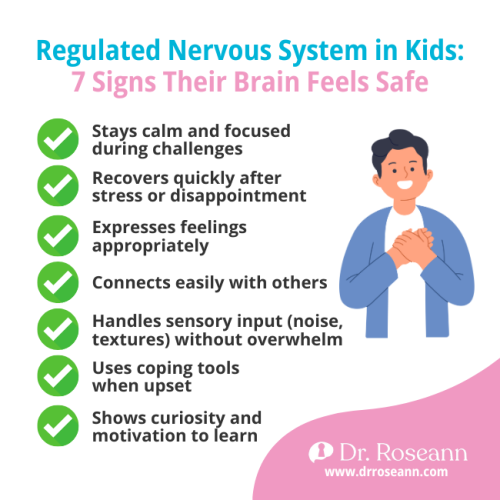 Regulated Nervous System in Kids:
7 Signs Their Brain Feels Safe

Stays calm and focused during challenges

Recovers quickly after stress or disappointment

Expresses feelings appropriately

Connects easily with others

Handles sensory input (noise, textures) without overwhelm

Uses coping tools when upset

Shows curiosity and motivation to learn

Dr. Roseann
www.drroseann.com