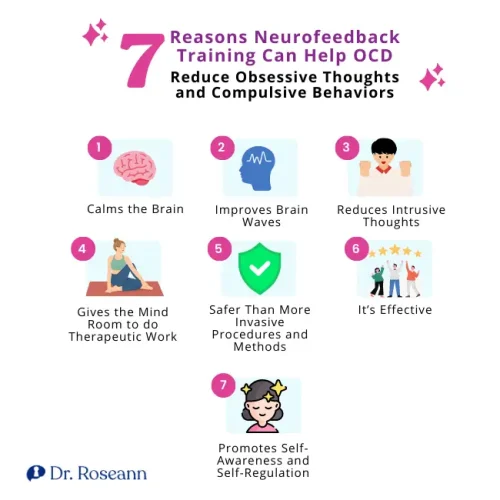 7 Reasons Neurofeedback Training Can Help OCD

Reduce Obsessive Thoughts and Compulsive Behaviors

1
Calms the Brain

2
Improves Brain Waves

3
Reduces Intrusive Thoughts

4
Gives the Mind Room to do Therapeutic Work

5
Safer Than More Invasive Procedures and Methods

6
It's Effective

7
Promotes Self-Awareness and Self-Regulation

Dr. Roseann