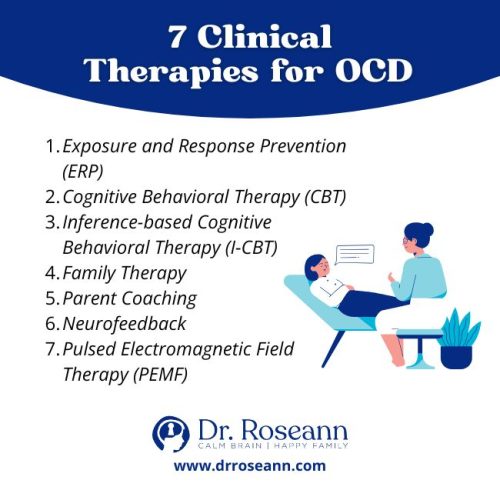 7 Clinical Therapies for OCD

1. Exposure and Response Prevention (ERP)
2. Cognitive Behavioral Therapy (CBT)
3. Inference-based Cognitive Behavioral Therapy (I-CBT)
4. Family Therapy
5. Parent Coaching
6. Neurofeedback
7. Pulsed Electromagnetic Field Therapy (PEMF)

Dr. Roseann
CALM BRAIN | HAPPY FAMILY
www.drroseann.com