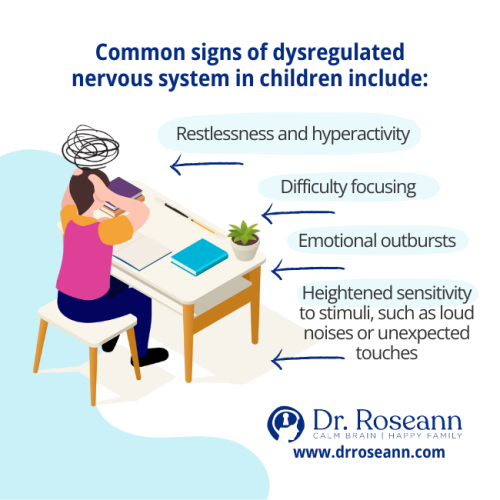 Common signs of dysregulated nervous system in children include:

Restlessness and hyperactivity

Difficulty focusing

Emotional outbursts

Heightened sensitivity to stimuli, such as loud noises or unexpected touches

Dr. Roseann
CALM BRAIN | HAPPY FAMILY
www.drroseann.com