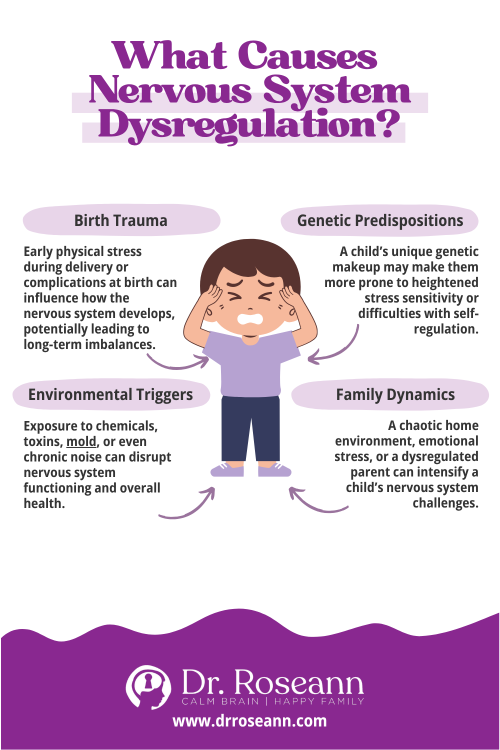 What Causes Nervous System Dysregulation?

Birth Trauma

Early physical stress during delivery or complications at birth can influence how the nervous system develops, potentially leading to long-term imbalances.

Genetic Predispositions

A child's unique genetic makeup may make them more prone to heightened stress sensitivity or difficulties with self-regulation.

Environmental Triggers

Exposure to chemicals, toxins, mold, or even chronic noise can disrupt nervous system functioning and overall health.

Family Dynamics

A chaotic home environment, emotional stress, or a dysregulated parent can intensify a child's nervous system challenges.

Dr. Roseann
CALM BRAIN | HAPPY FAMILY
www.drroseann.com