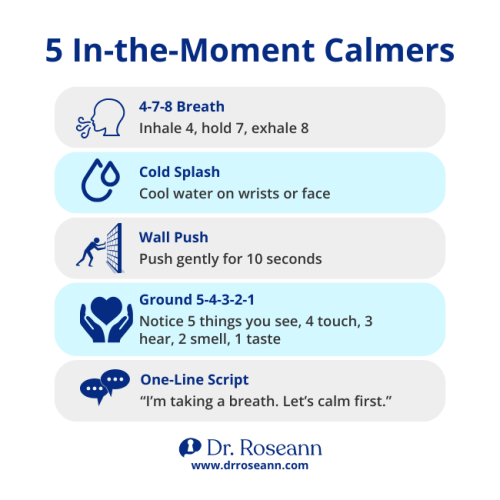 5 In-the-Moment Calmers

4-7-8 Breath
Inhale 4, hold 7, exhale 8

Cold Splash
Cool water on wrists or face

Wall Push
Push gently for 10 seconds

Ground 5-4-3-2-1
Notice 5 things you see, 4 touch, 3 hear, 2 smell, 1 taste

One-Line Script
“I’m taking a breath. Let’s calm first.”

Dr. Roseann
www.drroseann.com