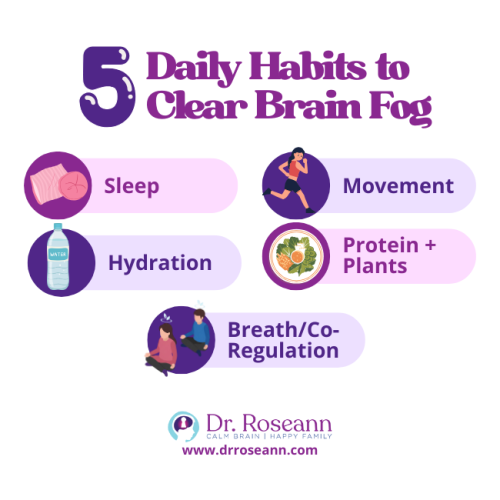 5 Daily Habits to Clear Brain Fog

Sleep

Movement

WATER

Hydration

Protein + Plants

Breath/Co-Regulation

Dr. Roseann
CALM BRAIN | HAPPY FAMILY
www.drroseann.com