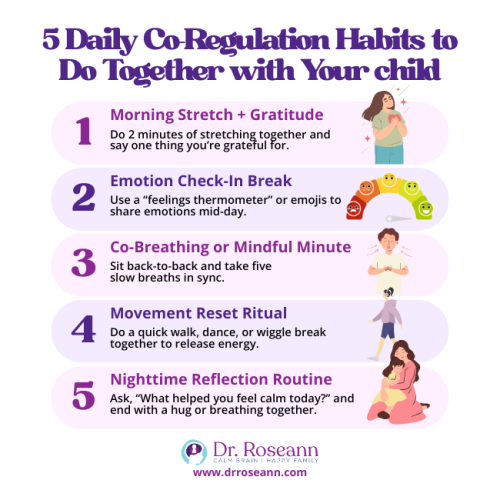 5 Daily Co-Regulation Habits to Do Together with Your child

1 Morning Stretch + Gratitude
Do 2 minutes of stretching together and say one thing you're grateful for.

2 Emotion Check-In Break
Use a "feelings thermometer" or emojis to share emotions mid-day.

3 Co-Breathing or Mindful Minute
Sit back-to-back and take five slow breaths in sync.

4 Movement Reset Ritual
Do a quick walk, dance, or wiggle break together to release energy.

5 Nighttime Reflection Routine
Ask, "What helped you feel calm today?" and end with a hug or breathing together.

Dr. Roseann
CALM BRAIN | HAPPY FAMILY
www.drroseann.com