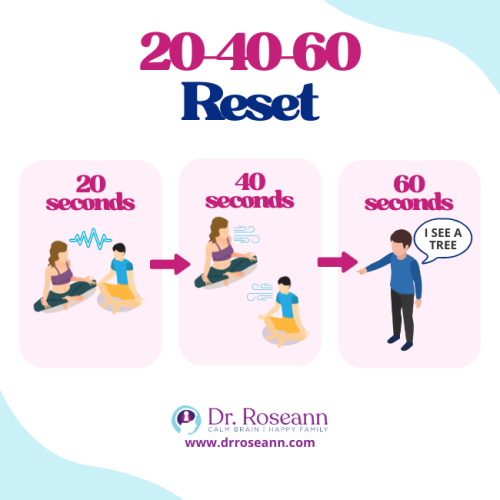 20-40-60
Reset

20 seconds

40 seconds

60 seconds

I SEE A TREE

Dr. Roseann
CALM BRAIN | HAPPY FAMILY
www.drroseann.com