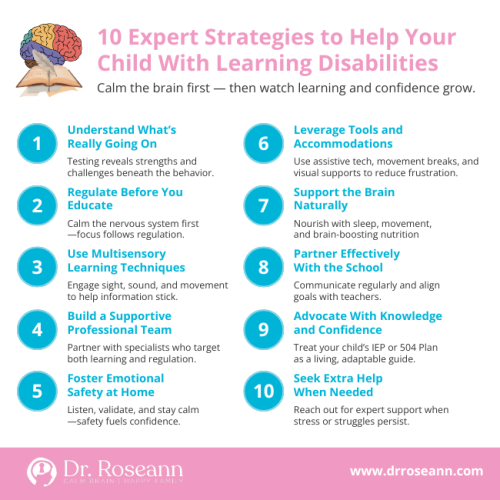 10 Expert Strategies to Help Your Child With Learning Disabilities

Calm the brain first — then watch learning and confidence grow.

1
Understand What's Really Going On
Testing reveals strengths and challenges beneath the behavior.

2
Regulate Before You Educate
Calm the nervous system first —focus follows regulation.

3
Use Multisensory Learning Techniques
Engage sight, sound, and movement to help information stick.

4
Build a Supportive Professional Team
Partner with specialists who target both learning and regulation.

5
Foster Emotional Safety at Home
Listen, validate, and stay calm —safety fuels confidence.

6
Leverage Tools and Accommodations
Use assistive tech, movement breaks, and visual supports to reduce frustration.

7
Support the Brain Naturally
Nourish with sleep, movement, and brain-boosting nutrition

8
Partner Effectively With the School
Communicate regularly and align goals with teachers.

9
Advocate With Knowledge and Confidence
Treat your child's IEP or 504 Plan as a living, adaptable guide.

10
Seek Extra Help When Needed
Reach out for expert support when stress or struggles persist.

Dr. Roseann
CALM BRAIN | HAPPY FAMILY

www.drroseann.com