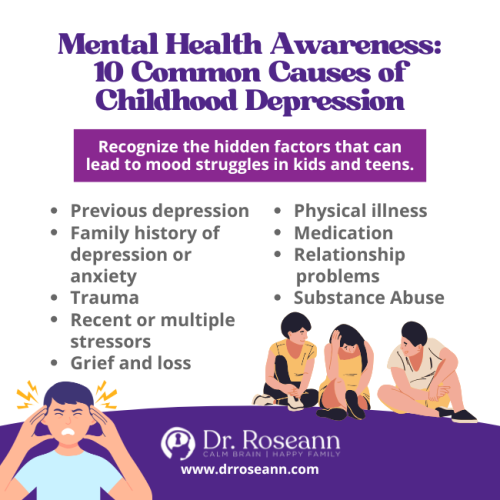 Mental Health Awareness: 10 Common Causes of Childhood Depression

Recognize the hidden factors that can lead to mood struggles in kids and teens.

- Previous depression
- Family history of depression or anxiety
- Trauma
- Recent or multiple stressors
- Grief and loss

- Physical illness
- Medication
- Relationship problems
- Substance Abuse

Dr. Roseann
CALM BRAIN | HAPPY FAMILY
www.drroseann.com